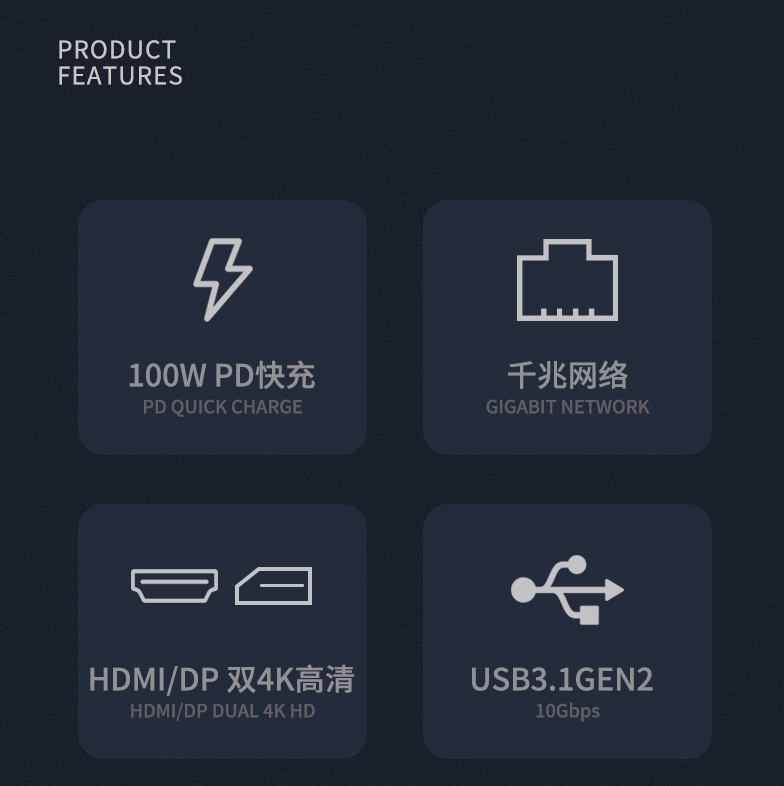 PRODUCT
FEATURES

100W PD快充
PD QUICK CHARGE

千兆网络
GIGABIT NETWORK

HDMI/DP 双4K高清
HDMI/DP DUAL 4K HD

USB3.1GEN2
10Gbps